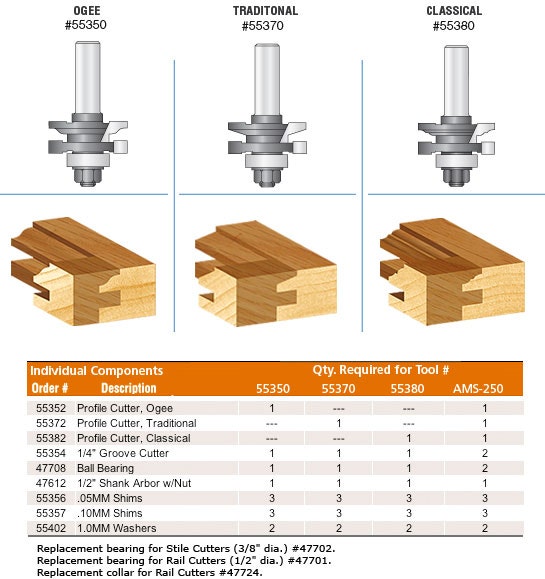 OGEE
#55350

TRADITONAL
#55370

CLASSICAL
#55380

Individual Components | Qty. Required for Tool #

| Order # | Description | 55350 | 55370 | 55380 | AMS-250 |
|---|---|---|---|---|---|
| 55352 | Profile Cutter, Ogee | 1 | --- | --- | 1 |
| 55372 | Profile Cutter, Traditional | --- | 1 | --- | 1 |
| 55382 | Profile Cutter, Classical | --- | --- | 1 | 1 |
| 55354 | 1/4" Groove Cutter | 1 | 1 | 1 | 2 |
| 47708 | Ball Bearing | 1 | 1 | 1 | 2 |
| 47612 | 1/2" Shank Arbor w/Nut | 1 | 1 | 1 | 1 |
| 55356 | .05MM Shims | 3 | 3 | 3 | 3 |
| 55357 | .10MM Shims | 3 | 3 | 3 | 3 |
| 55402 | 1.0MM Washers | 2 | 2 | 2 | 2 |

Replacement bearing for Stile Cutters (3/8" dia.) #47702.
Replacement bearing for Rail Cutters (1/2" dia.) #47701.
Replacement collar for Rail Cutters #47724.